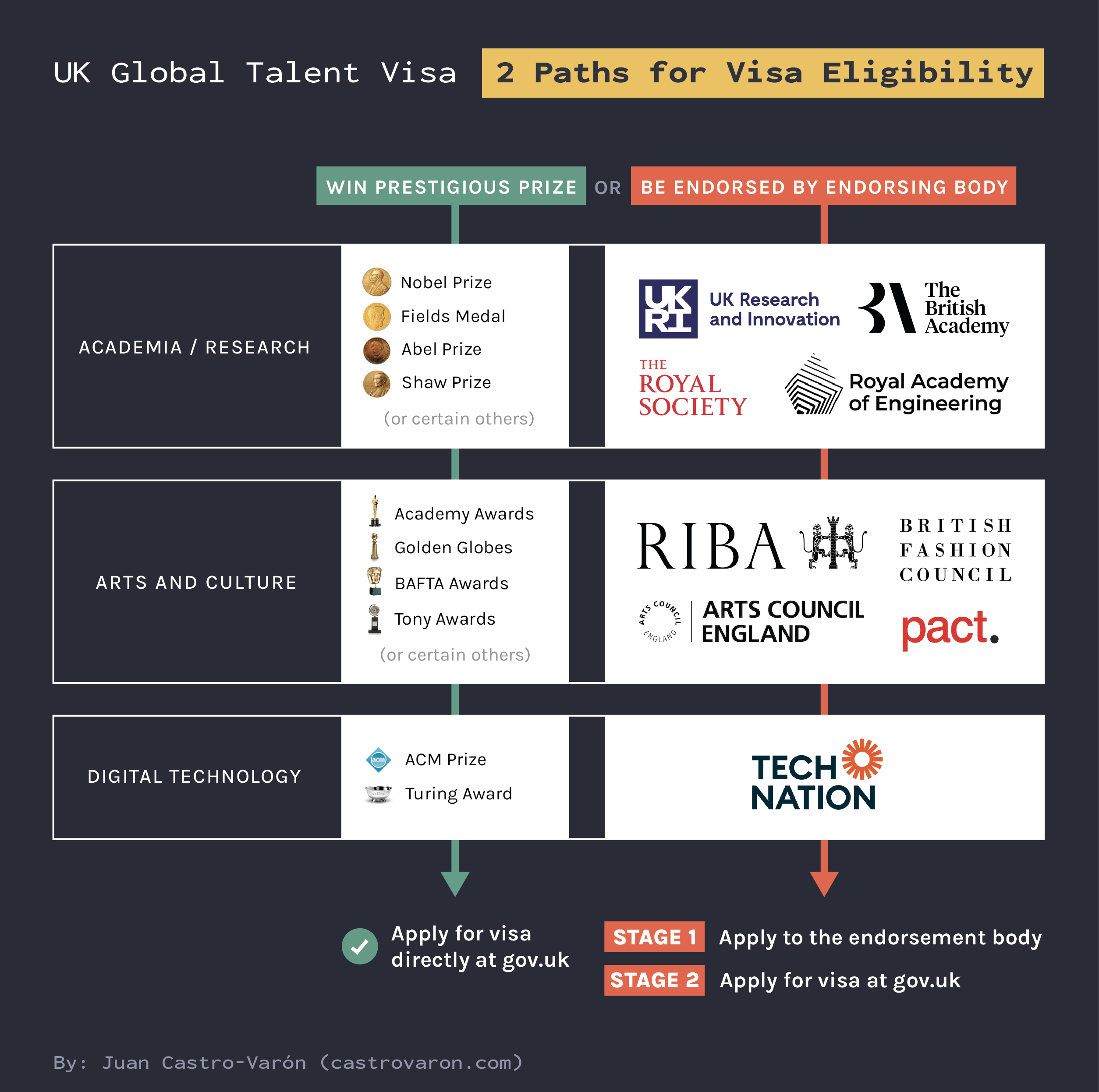 UK Global Talent Visa 2 Paths for Visa Eligibility

WIN PRESTIGIOUS PRIZE OR BE ENDORSED BY ENDORSING BODY

ACADEMIA / RESEARCH

Nobel Prize
Fields Medal
Abel Prize
Shaw Prize
(or certain others)

UKRI UK Research and Innovation
The British Academy
THE ROYAL SOCIETY
Royal Academy of Engineering

ARTS AND CULTURE

Academy Awards
Golden Globes
BAFTA Awards
Tony Awards
(or certain others)

RIBA
BRITISH FASHION COUNCIL
ARTS COUNCIL ENGLAND ARTS COUNCIL ENGLAND
pact.

DIGITAL TECHNOLOGY

acm ACM Prize
Turing Award

TECH NATION

Apply for visa directly at gov.uk

STAGE 1 Apply to the endorsement body
STAGE 2 Apply for visa at gov.uk

By: Juan Castro-Varón (castrovaron.com)